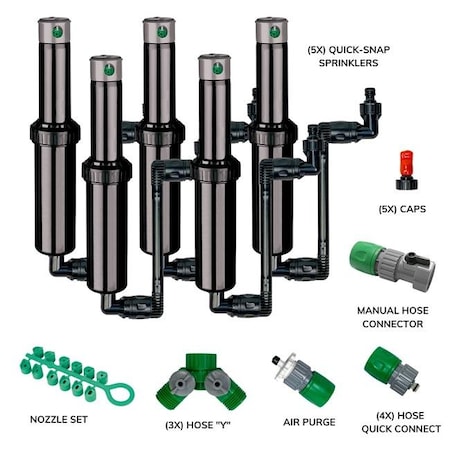 (5X) QUICK-SNAP SPRINKLERS

(5X) CAPS

MANUAL HOSE CONNECTOR

NOZZLE SET

(3X) HOSE "Y"

AIR PURGE

(4X) HOSE QUICK CONNECT